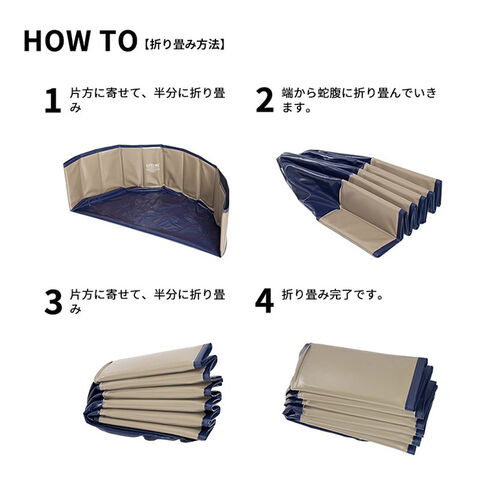 HOW TO【折り畳み方法】

1 片方に寄せて、半分に折り畳み

2 端から蛇腹に折り畳んでいきます。

3 片方に寄せて、半分に折り畳み

4 折り畳み完了です。