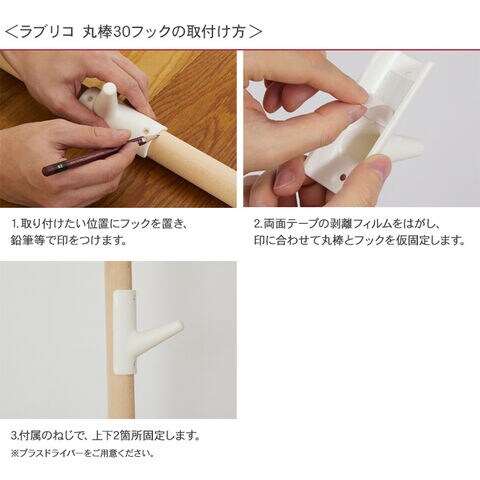 ＜ラブリコ 丸棒30フックの取付け方＞

1.取り付けたい位置にフックを置き、鉛筆等で印をつけます。

2.両面テープの剥離フィルムをはがし、印に合わせて丸棒とフックを仮固定します。

3.付属のねじで、上下2箇所固定します。
※プラスドライバーをご用意ください。