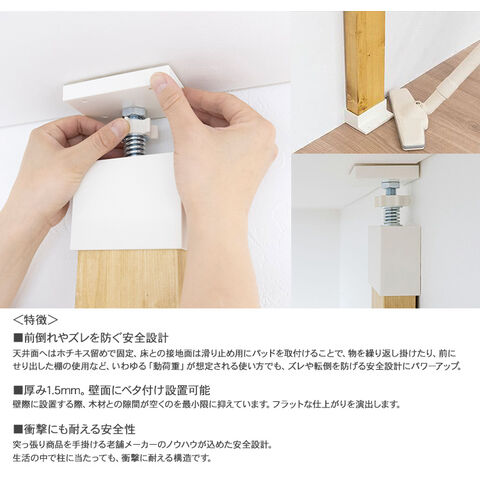 ＜特徴＞

■前倒れやズレを防ぐ安全設計

天井面へはホチキス留めで固定、床との接地面は滑り止め用にパッドを取付けることで、物を繰り返し掛けたり、前にせり出した棚の使用など、いわゆる「動荷重」が想定される使い方でも、ズレや転倒を防げる安全設計にパワーアップ。

■厚み1.5mm。壁面にベタ付け設置可能

壁際に設置する際、木材との隙間が空くのを最小限に抑えています。フラットな仕上がりを演出します。

■衝撃にも耐える安全性

突っ張り商品を手掛ける老舗メーカーのノウハウが込めた安全設計。
生活の中で柱に当たっても、衝撃に耐える構造です。