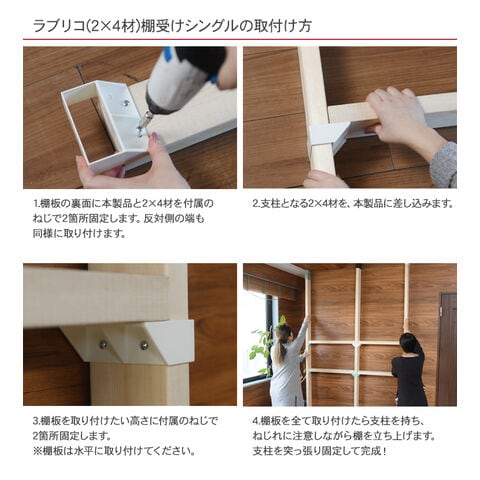 ラブリコ(2×4材)棚受けシングルの取付け方

1.棚板の裏面に本製品と2×4材を付属のねじで2箇所固定します。反対側の端も同様に取り付けます。

2.支柱となる2×4材を、本製品に差し込みます。

3.棚板を取り付けたい高さに付属のねじで2箇所固定します。
※棚板は水平に取り付けてください。

4.棚板を全て取り付けたら支柱を持ち、ねじれに注意しながら棚を立ち上げます。支柱を突っ張り固定して完成！