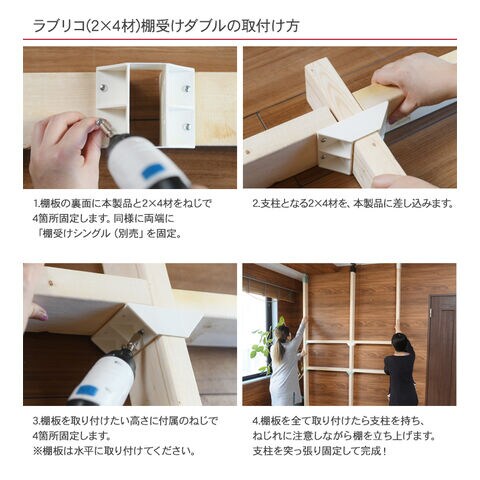 ラブリコ(2×4材)棚受けダブルの取付け方

1.棚板の裏面に本製品と2×4材をねじで4箇所固定します。同様に両端に「棚受けシングル（別売」を固定。

2.支柱となる2×4材を、本製品に差し込みます。

3.棚板を取り付けたい高さに付属のねじで4箇所固定します。
※棚板は水平に取り付けてください。

4.棚板を全て取り付けたら支柱を持ち、ねじれに注意しながら棚を立ち上げます。支柱を突っ張り固定して完成！