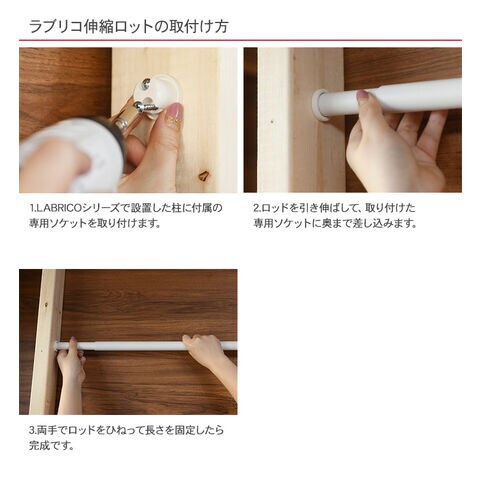 ラブリコ伸縮ロットの取付け方

1.LABRICOシリーズで設置した柱に付属の専用ソケットを取り付けます。

2.ロッドを引き伸ばして、取り付けた専用ソケットに奥まで差し込みます。

3.両手でロッドをひねって長さを固定したら完成です。