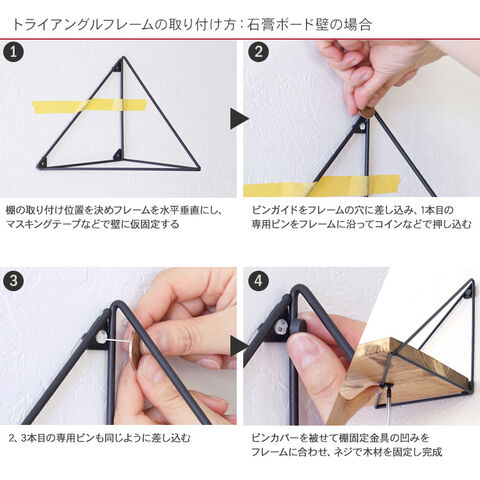 トライアングルフレームの取り付け方：石膏ボード壁の場合

1

棚の取り付け位置を決めフレームを水平垂直にし、マスキングテープなどで壁に仮固定する

2

ピンガイドをフレームの穴に差し込み、1本目の専用ピンをフレームに沿ってコインなどで押し込む

3

2、3本目の専用ピンも同じように差し込む

4

ピンカバーを被せて棚固定金具の凹みをフレームに合わせ、ネジで木材を固定し完成