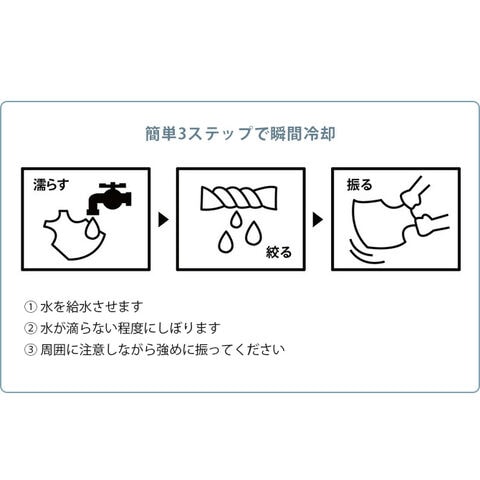 簡単3ステップで瞬間冷却

濡らす

絞る

振る

① 水を給水させます
② 水が滴らない程度にしぼります
③ 周囲に注意しながら強めに振ってください