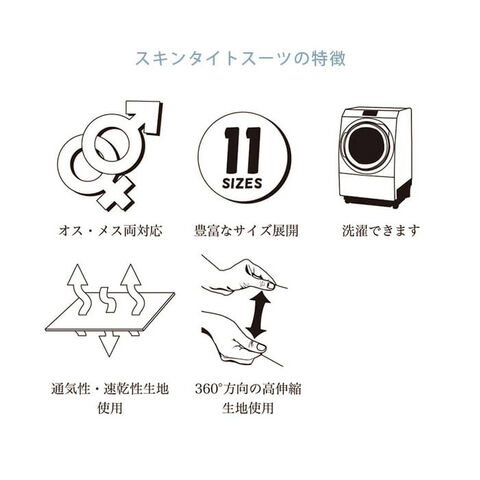 スキンタイトスーツの特徴

11
SIZES

オス・メス両対応

豊富なサイズ展開

洗濯できます

通気性・速乾性生地使用

360°方向の高伸縮生地使用