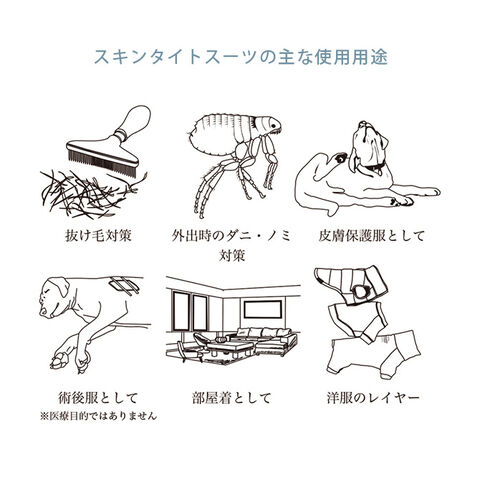 スキンタイトスーツの主な使用用途

抜け毛対策

外出時のダニ・ノミ対策

皮膚保護服として

術後服として
※医療目的ではありません

部屋着として

洋服のレイヤー