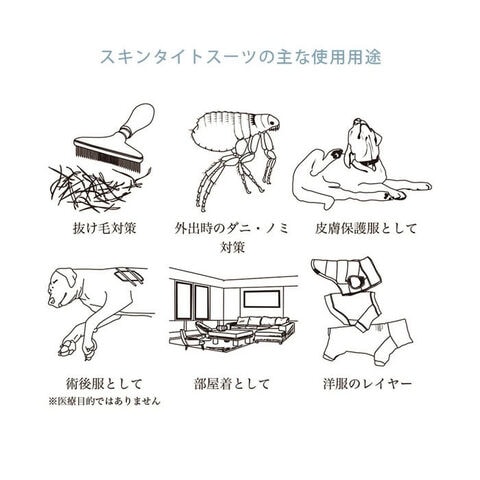 スキンタイトスーツの主な使用用途

抜け毛対策

外出時のダニ・ノミ対策

皮膚保護服として

術後服として
※医療目的ではありません

部屋着として

洋服のレイヤー