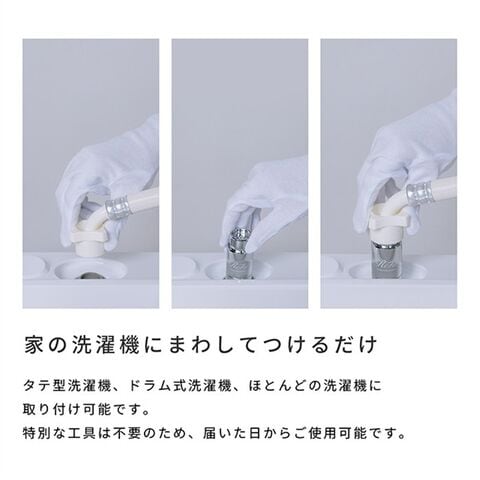 家の洗濯機にまわしてつけるだけ

タテ型洗濯機、ドラム式洗濯機、ほとんどの洗濯機に取り付け可能です。
特別な工具は不要のため、届いた日からご使用可能です。