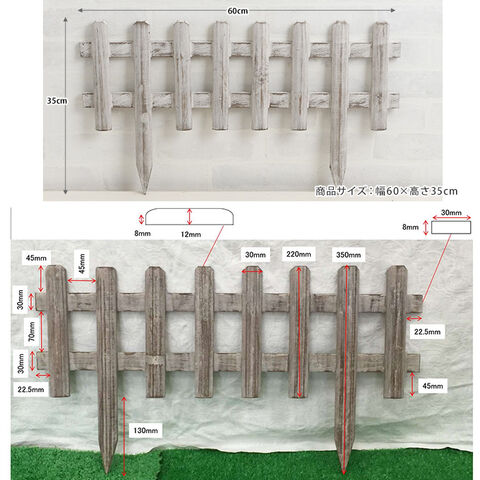 60cm

35cm

商品サイズ：幅60×高さ35cm

8mm

12mm

30mm

8mm

45mm

45mm

30mm

220mm

350mm

30mm

70mm

30mm

22.5mm

22.5mm

45mm

130mm