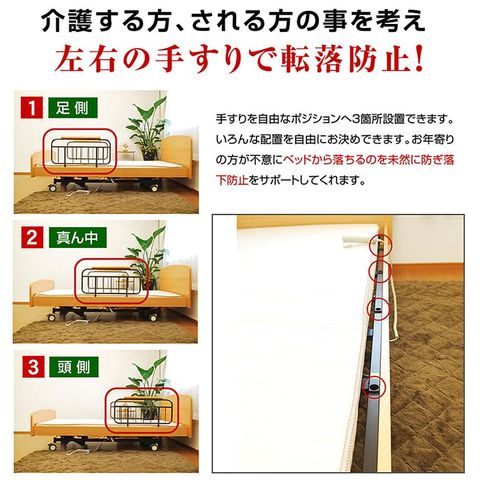 介護する方、される方の事を考え
左右の手すりで転落防止!

1 足側

2 真ん中

3 頭側

手すりを自由なポジションへ3箇所設置できます。いろんな配置を自由にお決めできます。お年寄りの方が不意にベッドから落ちるのを未然に防ぎ落下防止をサポートしてくれます。