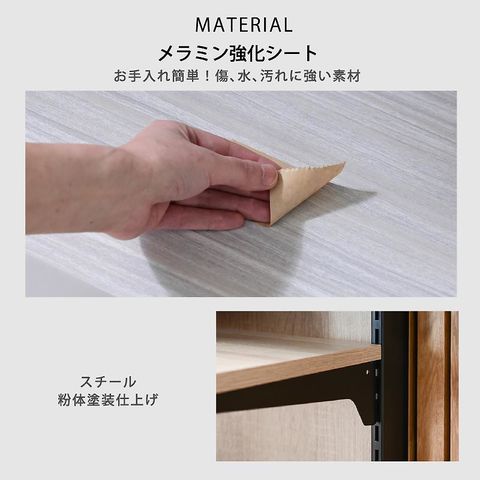 MATERIAL

メラミン強化シート

お手入れ簡単！傷、水、汚れに強い素材

スチール
粉体塗装仕上げ