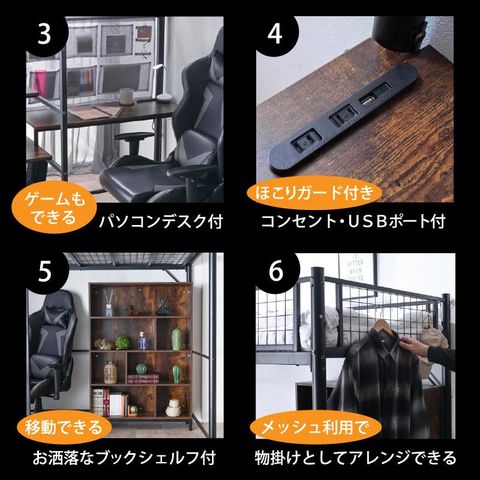 3

ゲームもできる

パソコンデスク付

4

ほこりガード付き

コンセント・USBポート付

5

移動できる

お洒落なブックシェルフ付

6

メッシュ利用で

物掛けとしてアレンジできる