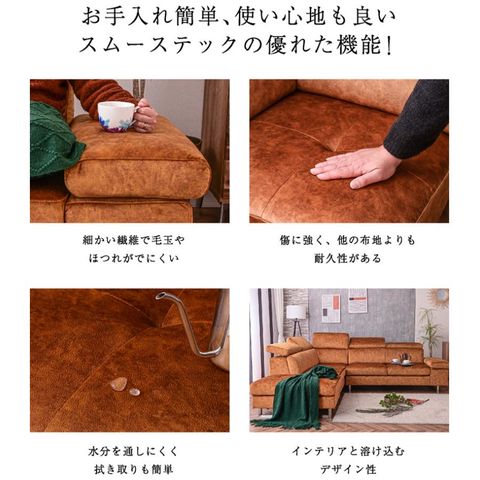 お手入れ簡単、使い心地も良い
スムーステックの優れた機能！

細かい繊維で毛玉や
ほつれがでにくい

傷に強く、他の布地よりも
耐久性がある

水分を通しにくく
拭き取りも簡単

インテリアと溶け込む
デザイン性