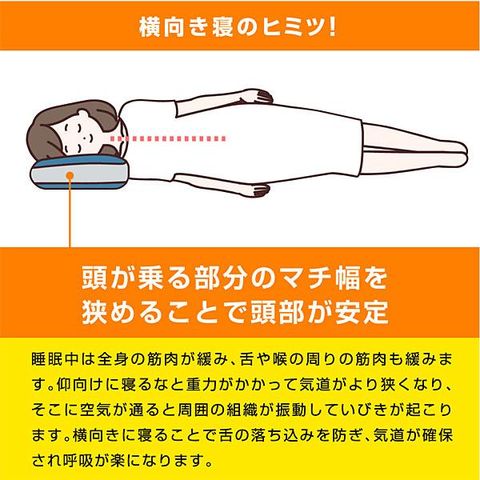 横向き寝のヒミツ!

頭が乗る部分のマチ幅を狭めることで頭部が安定

睡眠中は全身の筋肉が緩み、舌や喉の周りの筋肉も緩みます。仰向けに寝るなと重力がかかって気道がより狭くなり、そこに空気が通ると周囲の組織が振動していびきが起こります。横向きに寝ることで舌の落ち込みを防ぎ、気道が確保され呼吸が楽になります。