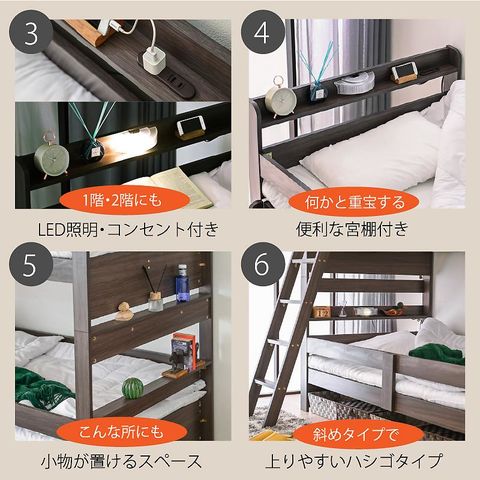 3

1階・2階にも

LED照明・コンセント付き

4

何かと重宝する

便利な宮棚付き

5

こんな所にも

小物が置けるスペース

6

斜めタイプで

上りやすいハシゴタイプ