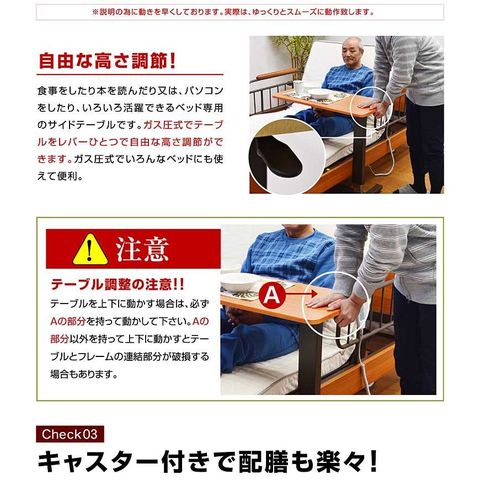 ※説明の為に動きを早くしております。実際は、ゆっくりとスムーズに動作致します。

自由な高さ調節!

食事をしたり本を読んだり又は、パソコンをしたり、いろいろ活躍できるベッド専用のサイドテーブルです。ガス圧式でテーブルをレバーひとつで自由な高さ調節ができます。ガス圧式でいろんなベッドにも使えて便利。

注意

テーブル調整の注意!!

テーブルを上下に動かす場合は、必ずAの部分を持って動かして下さい。Aの部分以外を持って上下に動かすとテーブルとフレームの連結部分が破損する場合もあります。

A

Check03

キャスター付きで配膳も楽々!