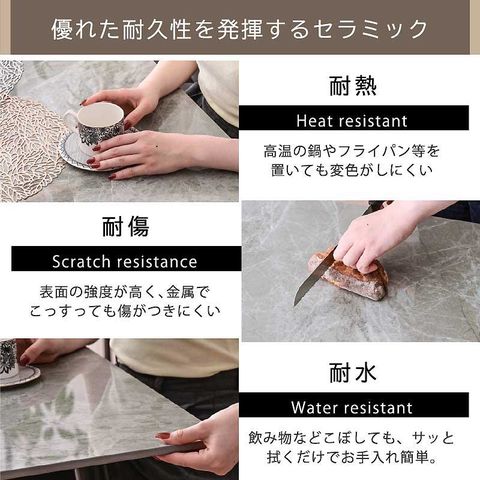 優れた耐久性を発揮するセラミック

耐熱

Heat resistant

高温の鍋やフライパン等を置いても変色がしにくい

耐傷

Scratch resistance

表面の強度が高く、金属でこっすっても傷がつきにくい

耐水

Water resistant

飲み物などこぼしても、サッと拭くだけでお手入れ簡単。