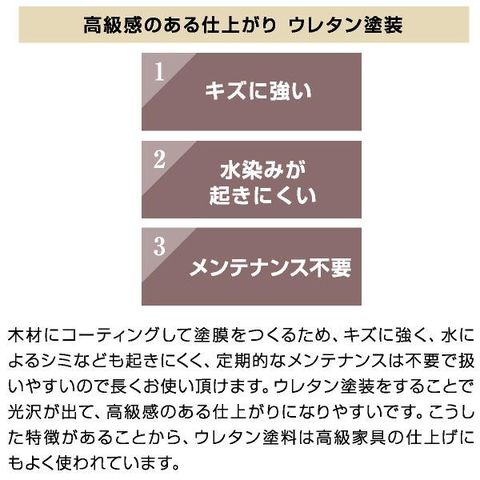 高級感のある仕上がり ウレタン塗装

1
キズに強い

2
水染みが
起きにくい

3
メンテナンス不要

木材にコーティングして塗膜をつくるため、キズに強く、水によるシミなども起きにくく、定期的なメンテナンスは不要で扱いやすいので長くお使い頂けます。ウレタン塗装をすることで光沢が出て、高級感のある仕上がりになりやすいです。こうした特徴があることから、ウレタン塗料は高級家具の仕上げにもよく使われています。