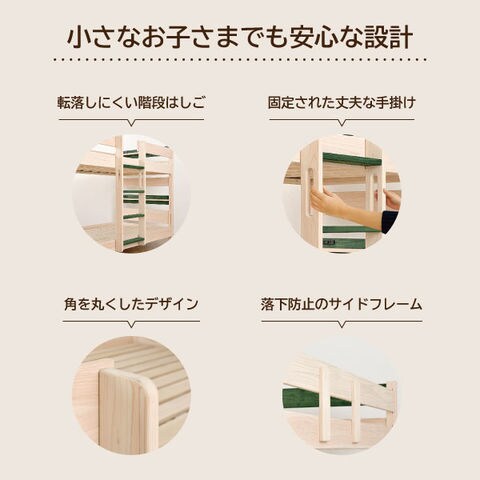 小さなお子さまでも安心な設計

転落しにくい階段はしご

固定された丈夫な手掛け

角を丸くしたデザイン

落下防止のサイドフレーム