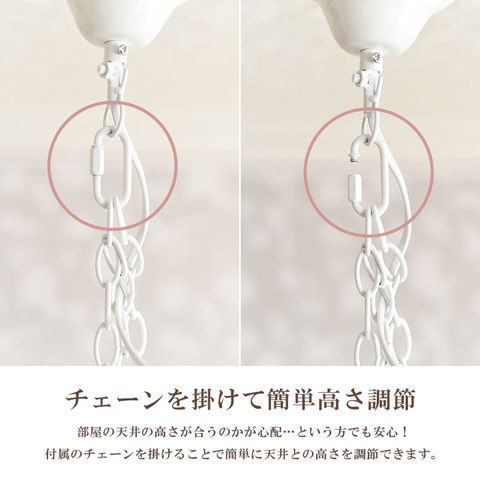 チェーンを掛けて簡単高さ調節

部屋の天井の高さが合うのかが心配…という方でも安心！
付属のチェーンを掛けることで簡単に天井との高さを調節できます。