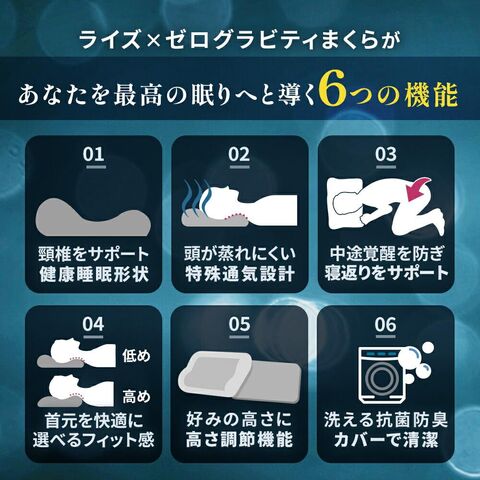 ライズ×ゼログラビティまくらが

あなたを最高の眠りへと導く6つの機能

01

頸椎をサポート
健康睡眠形状

02

頭が蒸れにくい
特殊通気設計

03

中途覚醒を防ぎ
寝返りをサポート

04

低め

高め

首元を快適に
選べるフィット感

05

好みの高さに
高さ調節機能

06

洗える抗菌防臭
カバーで清潔