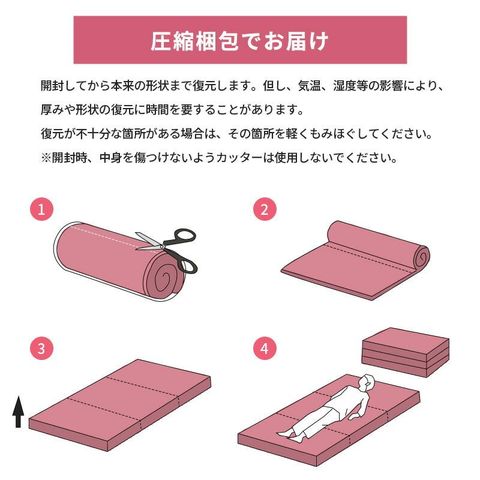 圧縮梱包でお届け

開封してから本来の形状まで復元します。但し、気温、湿度等の影響により、厚みや形状の復元に時間を要することがあります。

復元が不十分な箇所がある場合は、その箇所を軽くもみほぐしてください。

※開封時、中身を傷つけないようカッターは使用しないでください。

1

2

3

4