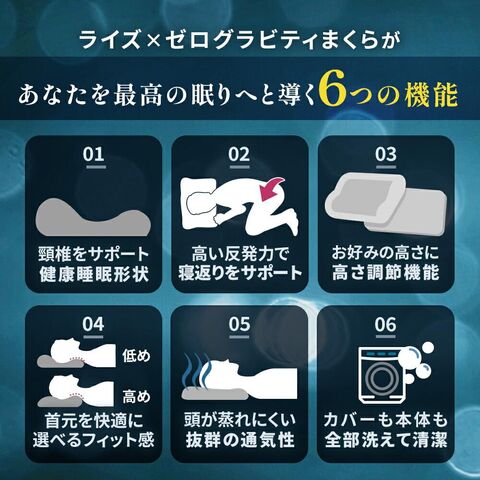 ライズ×ゼログラビティまくらが

あなたを最高の眠りへと導く6つの機能

01
頸椎をサポート
健康睡眠形状

02
高い反発力で
寝返りをサポート

03
お好みの高さに
高さ調節機能

04
低め
高め
首元を快適に
選べるフィット感

05
頭が蒸れにくい
抜群の通気性

06
カバーも本体も
全部洗えて清潔