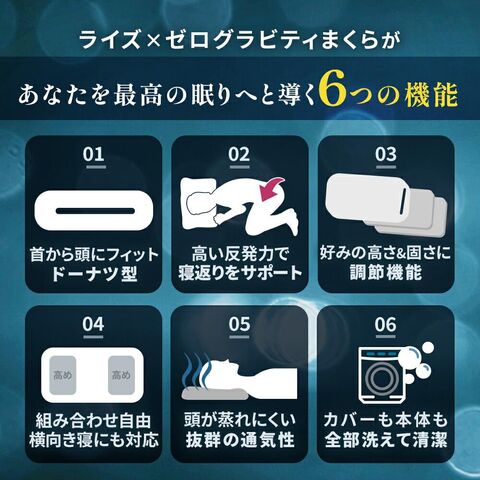 ライズ×ゼログラビティまくらが

あなたを最高の眠りへと導く6つの機能

01

首から頭にフィット
ドーナツ型

02

高い反発力で
寝返りをサポート

03

好みの高さ&固さに
調節機能

04

高め

高め

組み合わせ自由
横向き寝にも対応

05

頭が蒸れにくい
抜群の通気性

06

カバーも本体も
全部洗えて清潔