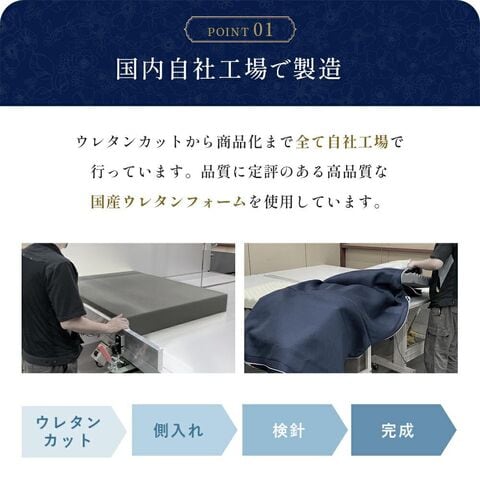 POINT 01

国内自社工場で製造

ウレタンカットから商品化まで全て自社工場で行っています。品質に定評のある高品質な国産ウレタンフォームを使用しています。

ウレタンカット

側入れ

検針

完成