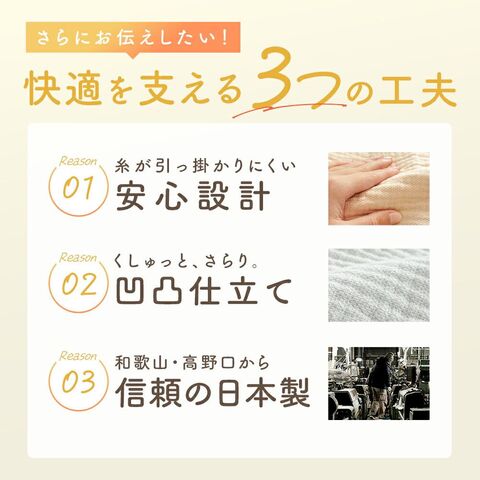 さらにお伝えしたい！

快適を支える3つの工夫

Reason 01
糸が引っ掛かりにくい
安心設計

Reason 02
くしゅっと、さらり。
凹凸仕立て

Reason 03
和歌山・高野口から
信頼の日本製