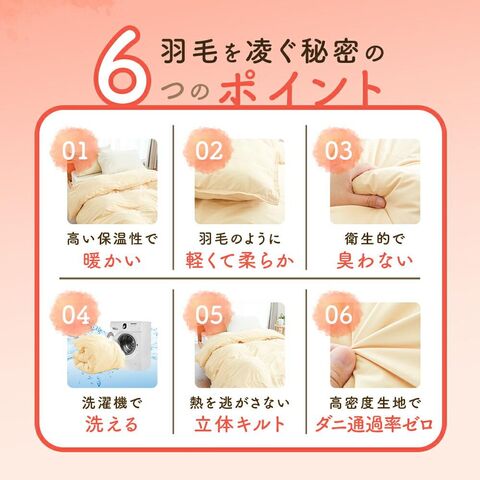 羽毛を凌ぐ秘密の
6つのポイント

01
高い保温性で
暖かい

02
羽毛のように
軽くて柔らか

03
衛生的で
臭わない

04
洗濯機で
洗える

05
熱を逃がさない
立体キルト

06
高密度生地で
ダニ通過率ゼロ