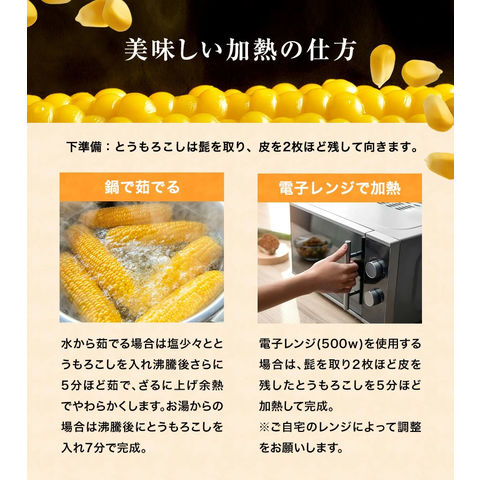 美味しい加熱の仕方

下準備：とうもろこしは髭を取り、皮を2枚ほど残して向きます。

鍋で茹でる

水から茹でる場合は塩少々ととうもろこしを入れ沸騰後さらに5分ほど茹で、ざるに上げ余熱でやわらかくします。お湯からの場合は沸騰後にとうもろこしを入れ7分で完成。

電子レンジで加熱

電子レンジ(500w)を使用する場合は、髭を取り2枚ほど皮を残したとうもろこしを5分ほど加熱して完成。
※ご自宅のレンジによって調整をお願いします。