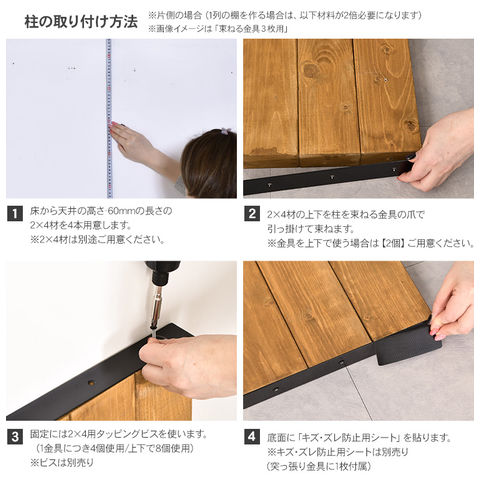 柱の取り付け方法 ※片側の場合（1列の棚を作る場合は、以下材料が2倍必要になります）
※画像イメージは「束ねる金具３枚用」

1 床から天井の高さ-60mmの長さの
2×4材を4本用意します。
※2×4材は別途ご用意ください。

2 2×4材の上下を柱を束ねる金具の爪で
引っ掛けて束ねます。
※金具を上下で使う場合は【2個】ご用意ください。

3 固定には2×4用タッピングビスを使います。
（1金具につき4個使用/上下で8個使用）
※ビスは別売り

4 底面に「キズ・ズレ防止用シート」を貼ります。
※キズ・ズレ防止用シートは別売り
（突っ張り金具に1枚付属）