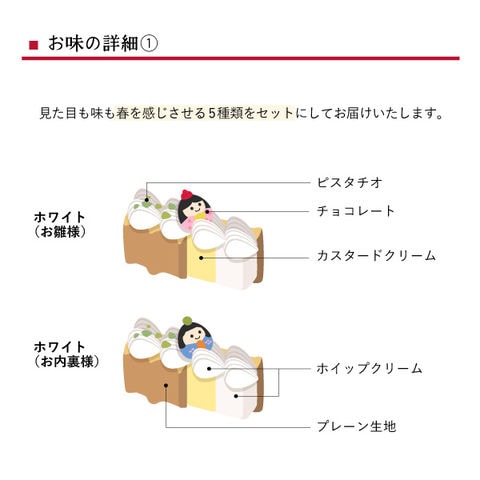 ■ お味の詳細①

見た目も味も春を感じさせる5種類をセットにしてお届けいたします。

ホワイト
（お雛様）

ピスタチオ

チョコレート

カスタードクリーム

ホワイト
（お内裏様）

ホイップクリーム

プレーン生地