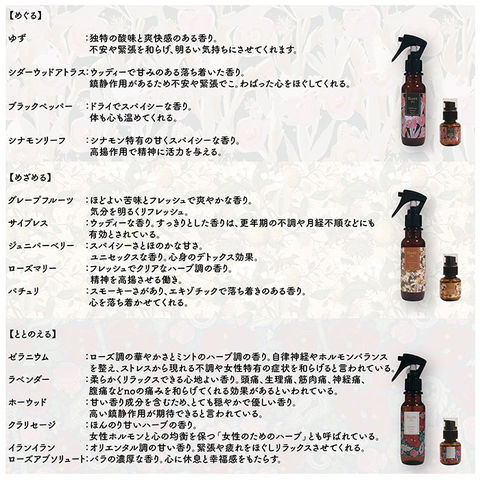 【めぐる】

ゆず　：独特の酸味と爽快感のある香り。不安や緊張を和らげ、明るい気持ちにさせてくれます。

シダーウッドアトラス：ウッディーで甘みのある落ち着いた香り。鎮静作用があるため不安や緊張でこ。わばった心をほぐしてくれる。

ブラックペッパー　：ドライでスパイシーな香り。体も心も温めてくれる。

シナモンリーフ　：シナモン特有の甘くスパイシーな香り。高揚作用で精神に活力を与える。

【めざめる】

グレープフルーツ　：ほどよい苦味とフレッシュで爽やかな香り。気分を明るくリフレッシュ。
サイプレス　：ウッディーな香り。すっきりとした香りは、更年期の不調や月経不順などにも有効とされている。
ジュニパーベリー　：スパイシーさとほのかな甘さ。ユニセックスな香り。心身のデトックス効果。
ローズマリー　：フレッシュでクリアなハーブ調の香り。精神を高揚させる働き。
パチュリ　：スモーキーさがあり、エキゾチックで落ち着きのある香り。心を落ち着かせてくれる。

【ととのえる】

ゼラニウム　：ローズ調の華やかさとミントのハーブ調の香り。自律神経やホルモンバランスを整え、ストレスから現れる不調や女性特有の症状を和らげると言われている。
ラベンダー　：柔らかくリラックスできる心地よい香り。頭痛、生理痛、筋肉痛、神経痛、腹痛などnoの痛みを和らげてくれる効果があるといわれている。
ホーウッド　：甘い香り成分を含むため、とても穏やかで優しい香り。高い鎮静作用が期待できると言われている。
クラリセージ　：ほんのり甘いハーブの香り。女性ホルモンと心の均衡を保つ「女性のためのハーブ」とも呼ばれている。
イランイラン　：オリエンタル調の甘い香り。緊張や疲れをほぐしリラックスさせてくれる。
ローズアブソリュート：バラの濃厚な香り。心に休息と幸福感をもたらす。