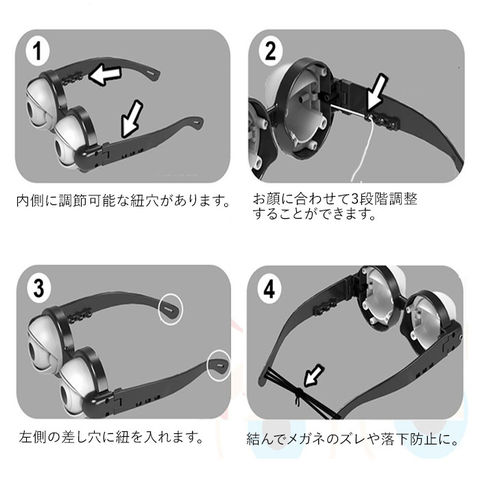 1

内側に調節可能な紐穴があります。

2

お顔に合わせて3段階調整することができます。

3

左側の差し穴に紐を入れます。

4

結んでメガネのズレや落下防止に。