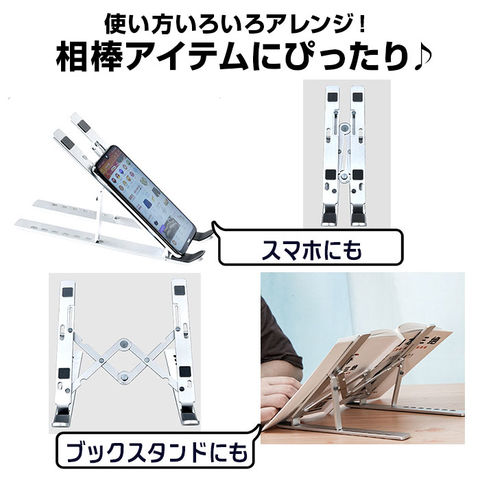 使い方いろいろアレンジ！
相棒アイテムにぴったり♪

スマホにも

ブックスタンドにも