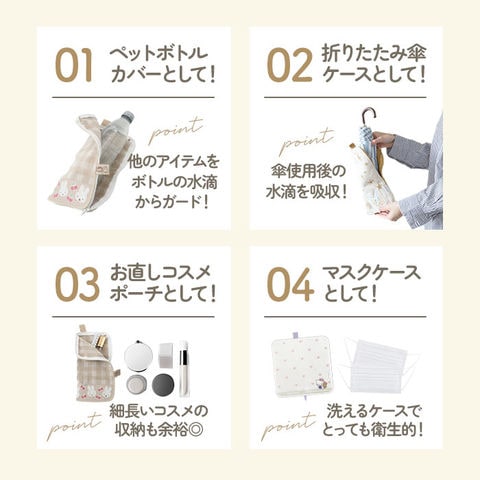 01 ペットボトルカバーとして！

point
他のアイテムをボトルの水滴からガード！

02 折りたたみ傘ケースとして！

point
傘使用後の水滴を吸収！

03 お直しコスメポーチとして！

point
細長いコスメの収納も余裕◎

04 マスクケースとして！

point
洗えるケースでとっても衛生的！