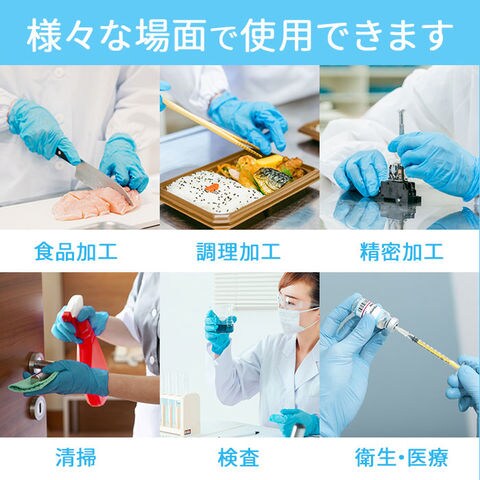 様々な場面で使用できます

食品加工

調理加工

精密加工

清掃

検査

衛生・医療