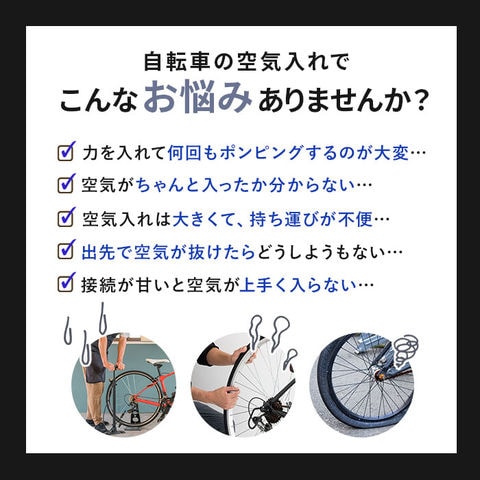 自転車の空気入れで
こんなお悩みありませんか？

力を入れて何回もポンピングするのが大変…

空気がちゃんと入ったか分からない…

空気入れは大きくて、持ち運びが不便…

出先で空気が抜けたらどうしようもない…

接続が甘いと空気が上手く入らない…