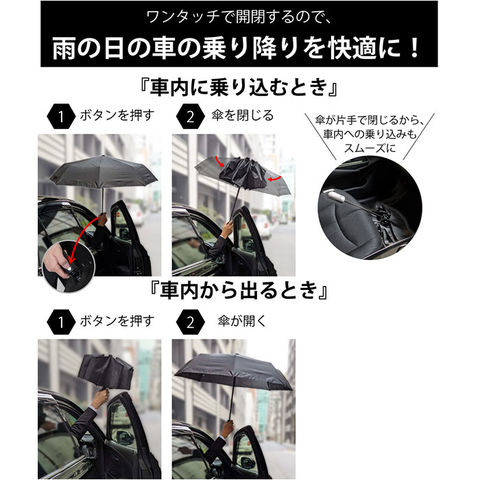 ワンタッチで開閉するので、
雨の日の車の乗り降りを快適に！

『車内に乗り込むとき』

1 ボタンを押す

2 傘を閉じる

傘が片手で閉じるから、車内への乗り込みもスムーズに

『車内から出るとき』

1 ボタンを押す

2 傘が開く