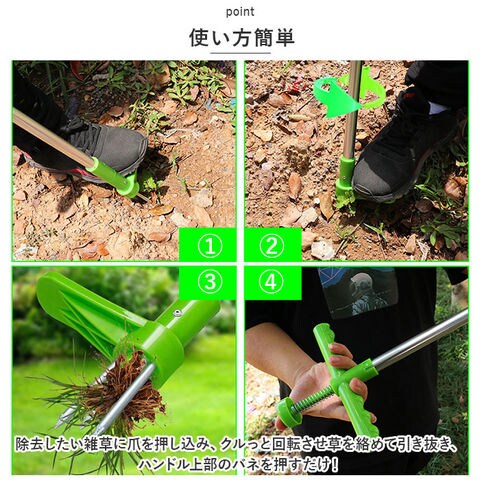 point

使い方簡単

①

②

③

④

除去したい雑草に爪を押し込み、クルっと回転させ草を絡めて引き抜き、ハンドル上部のバネを押すだけ！