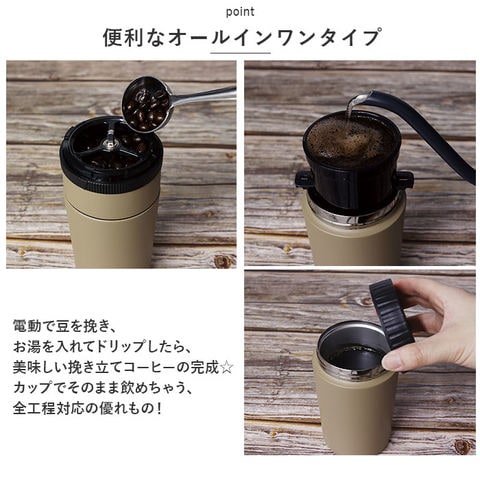 point

便利なオールインワンタイプ

電動で豆を挽き、
お湯を入れてドリップしたら、
美味しい挽き立てコーヒーの完成☆
カップでそのまま飲めちゃう、
全工程対応の優れもの！