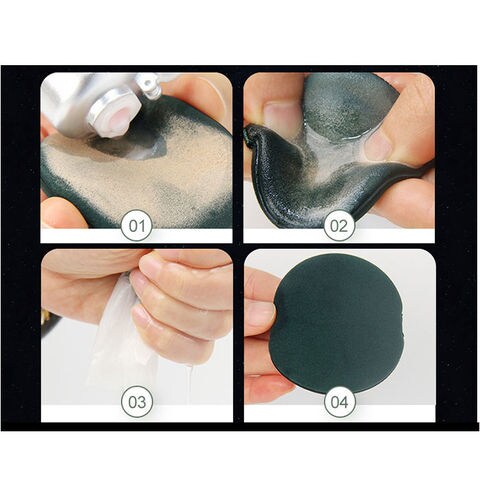 01

02

03

04