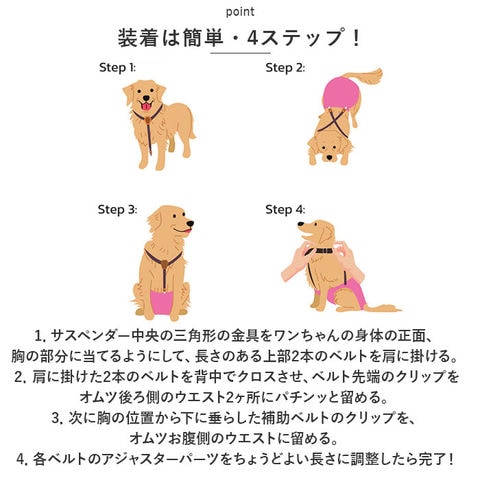 point

装着は簡単・4ステップ！

Step 1:

Step 2:

Step 3:

Step 4:

1. サスペンダー中央の三角形の金具をワンちゃんの身体の正面、胸の部分に当てるようにして、長さのある上部2本のベルトを肩に掛ける。
2. 肩に掛けた2本のベルトを背中でクロスさせ、ベルト先端のクリップをオムツ後ろ側のウエスト2ヶ所にパチンッと留める。
3. 次に胸の位置から下に垂らした補助ベルトのクリップを、オムツお腹側のウエストに留める。
4. 各ベルトのアジャスターパーツをちょうどよい長さに調整したら完了！