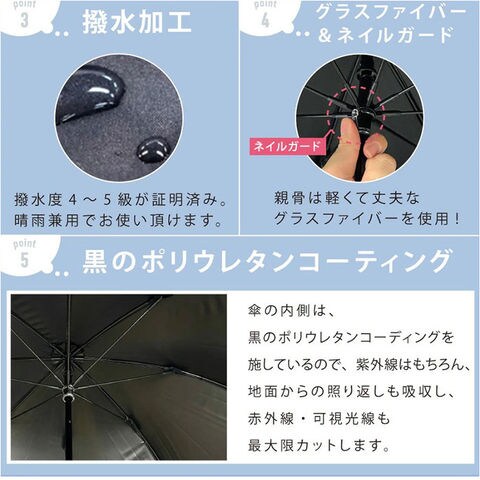 point
3
撥水加工

撥水度４～５級が証明済み。
晴雨兼用でお使い頂けます。

point
4
グラスファイバー
＆ネイルガード

ネイルガード

親骨は軽くて丈夫な
グラスファイバーを使用！

point
5
黒のポリウレタンコーティング

傘の内側は、
黒のポリウレタンコーディングを
施しているので、紫外線はもちろん、
地面からの照り返しも吸収し、
赤外線・可視光線も
最大限カットします。