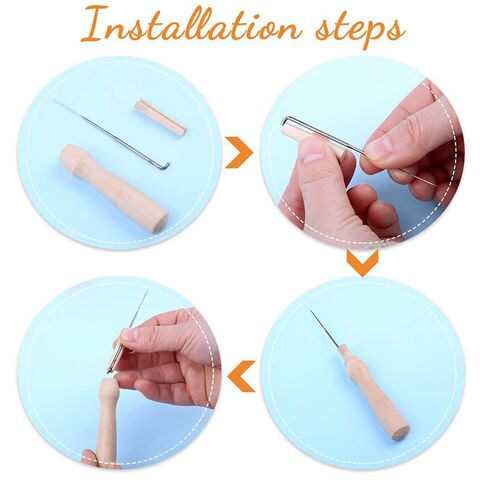 Installation steps