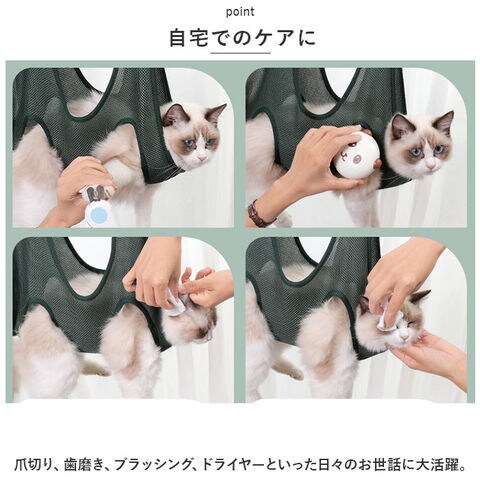 point

自宅でのケアに

爪切り、歯磨き、ブラッシング、ドライヤーといった日々のお世話に大活躍。