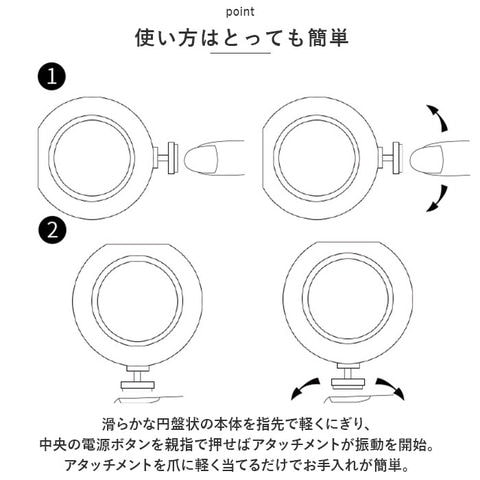 point

使い方はとっても簡単

1

2

滑らかな円盤状の本体を指先で軽くにぎり、
中央の電源ボタンを親指で押せばアタッチメントが振動を開始。
アタッチメントを爪に軽く当てるだけでお手入れが簡単。