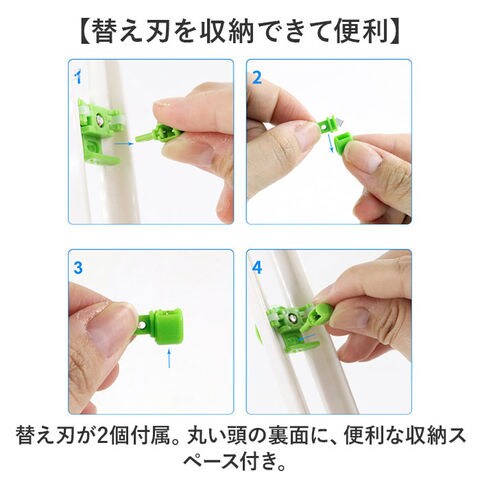 【替え刃を収納できて便利】

1

2

3

4

替え刃が2個付属。丸い頭の裏面に、便利な収納スペース付き。